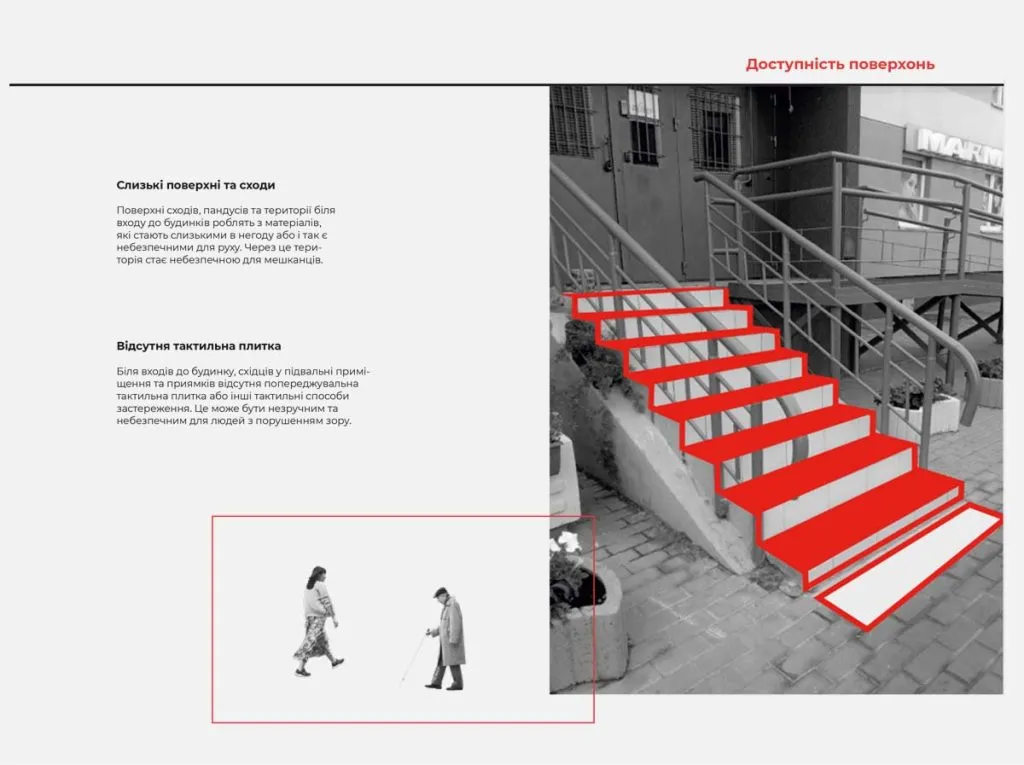 Доступність поверхонь

Слизькі поверхні та сходи

Поверхні сходів, пандусів та території біля входу до будинків роблять з матеріалів, які стають слизькими в негоду або і так є небезпечними для руху. Через це територія стає небезпечною для мешканців.

Відсутня тактильна плитка

Біля входів до будинку, східців у підвальні приміщення та приямків відсутня попереджувальна тактильна плитка або інші тактильні способи застереження. Це може бути незручним та небезпечним для людей з порушенням зору.

MARM